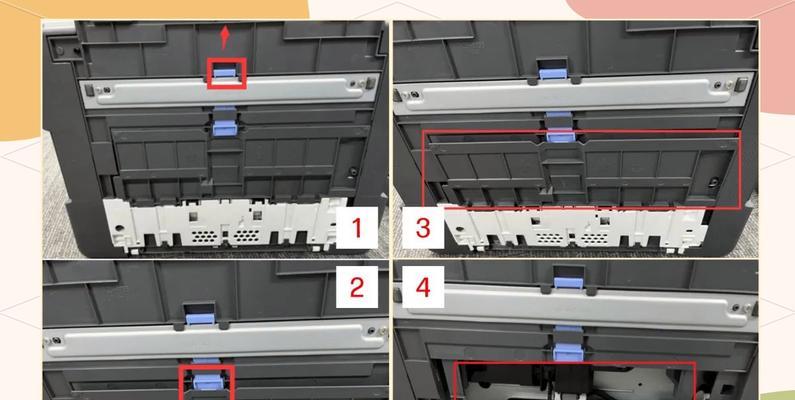 1

3

2

4